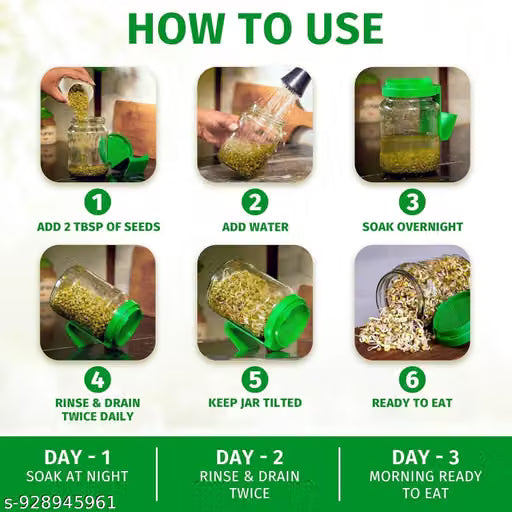 HOW TO USE

1
ADD 2 TBSP OF SEEDS

2
ADD WATER

3
SOAK OVERNIGHT

4
RINSE & DRAIN
TWICE DAILY

5
KEEP JAR TILTED

6
READY TO EAT

DAY - 1
SOAK AT NIGHT

DAY - 2
RINSE & DRAIN
TWICE

DAY - 3
MORNING READY
TO EAT

s-928945961